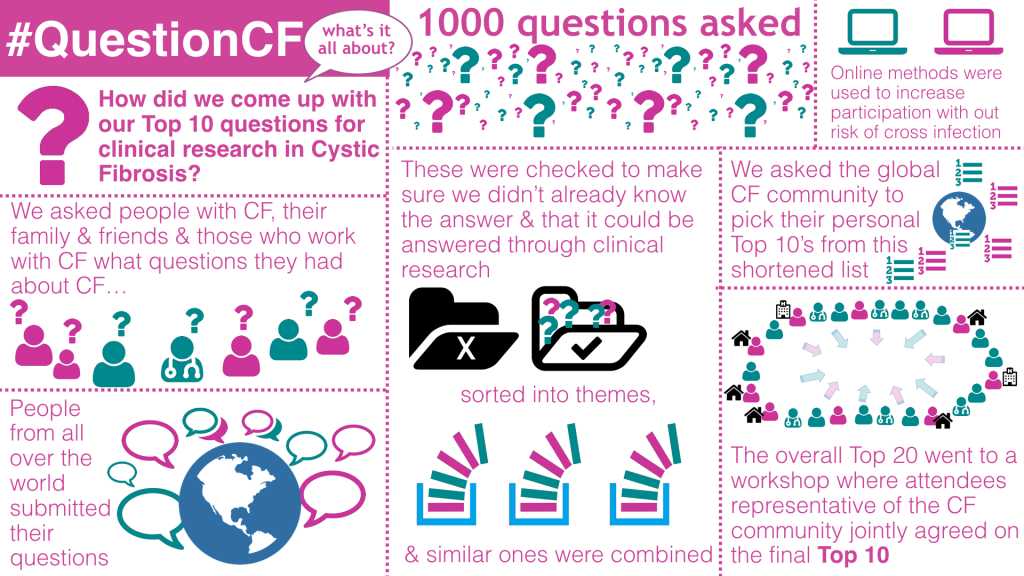 #QuestionCF

what's it all about?

How did we come up with our Top 10 questions for clinical research in Cystic Fibrosis?

We asked people with CF, their family & friends & those who work with CF what questions they had about CF…

People from all over the world submitted their questions

1000 questions asked

These were checked to make sure we didn't already know the answer & that it could be answered through clinical research

X

sorted into themes,

& similar ones were combined

Online methods were used to increase participation with out risk of cross infection

We asked the global CF community to pick their personal Top 10's from this shortened list

The overall Top 20 went to a workshop where attendees representative of the CF community jointly agreed on the final **Top 10**